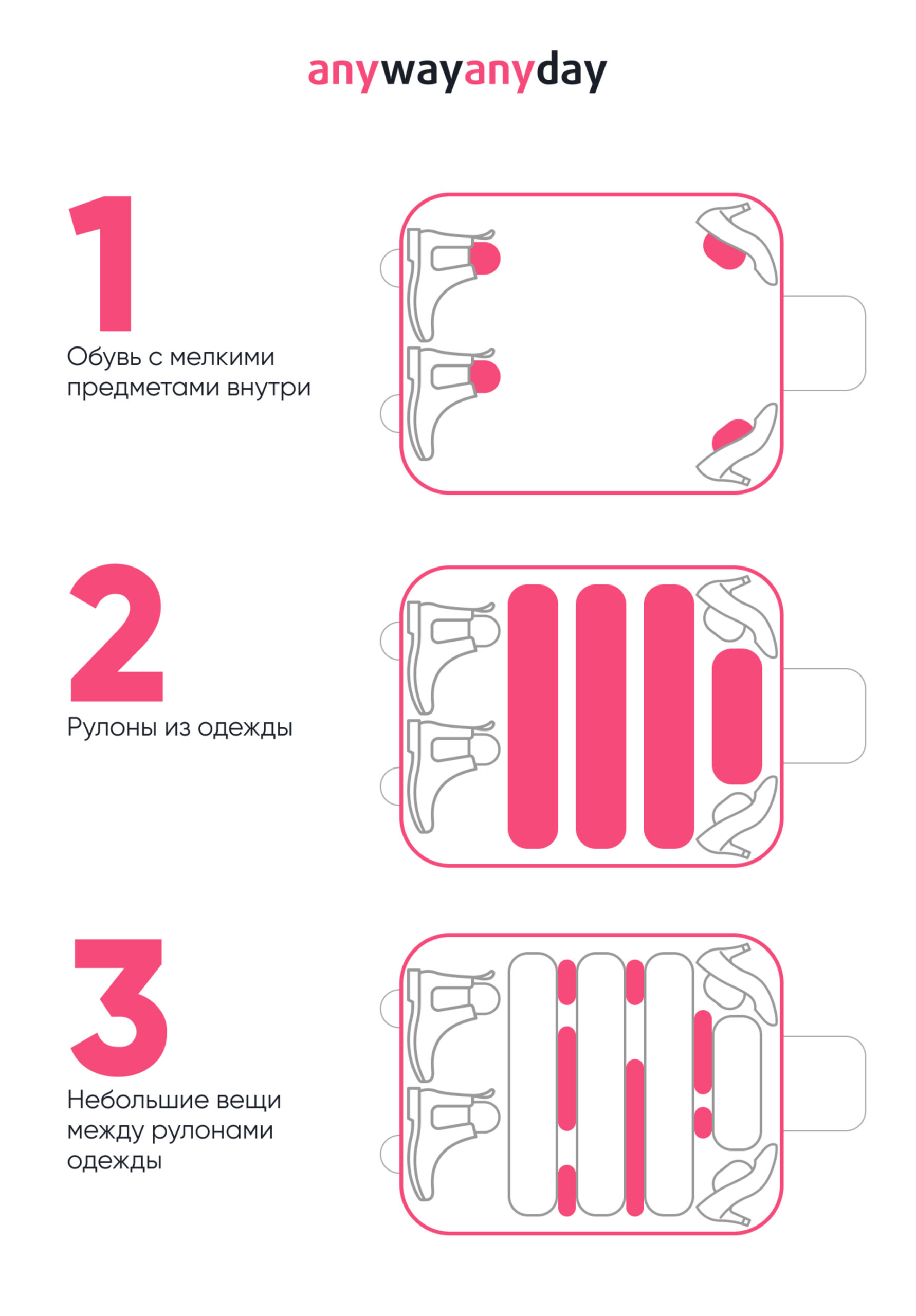 anywayanyday

1

Обувь с мелкими предметами внутри

2

Рулоны из одежды

3

Небольшие вещи между рулонами одежды